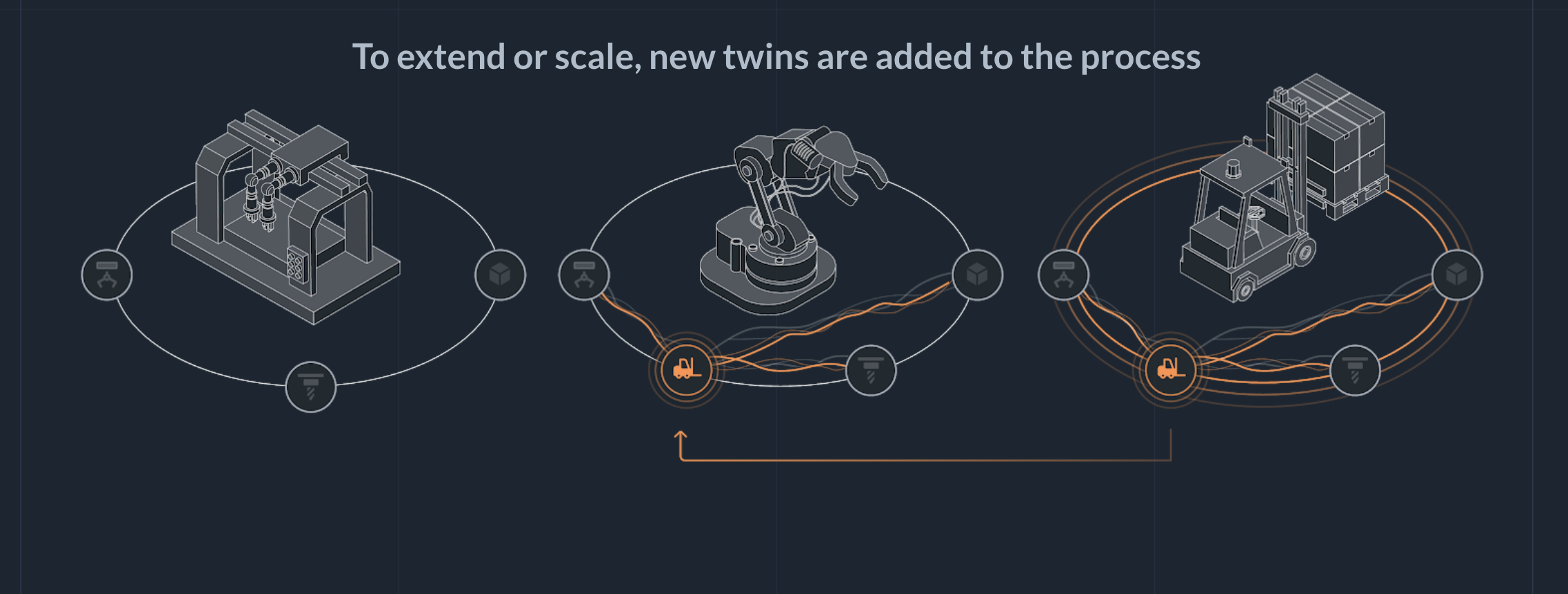 To extend or scale, new twins are added to the process